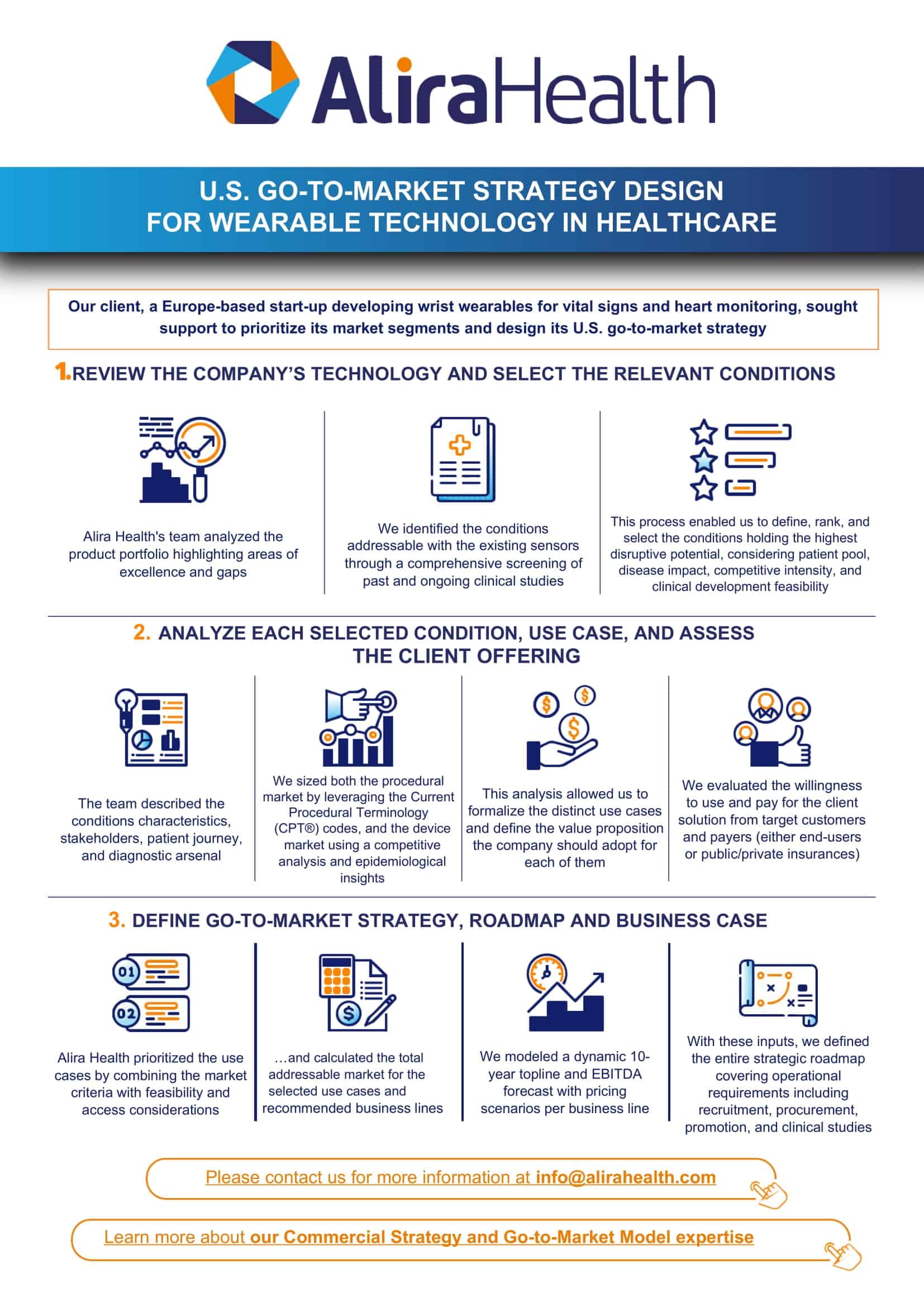 AliraHealth

U.S. GO-TO-MARKET STRATEGY DESIGN FOR WEARABLE TECHNOLOGY IN HEALTHCARE

Our client, a Europe-based start-up developing wrist wearables for vital signs and heart monitoring, sought support to prioritize its market segments and design its U.S. go-to-market strategy

1. REVIEW THE COMPANY'S TECHNOLOGY AND SELECT THE RELEVANT CONDITIONS

Alira Health's team analyzed the product portfolio highlighting areas of excellence and gaps

We identified the conditions addressable with the existing sensors through a comprehensive screening of past and ongoing clinical studies

This process enabled us to define, rank, and select the conditions holding the highest disruptive potential, considering patient pool, disease impact, competitive intensity, and clinical development feasibility

2. ANALYZE EACH SELECTED CONDITION, USE CASE, AND ASSESS THE CLIENT OFFERING

The team described the conditions characteristics, stakeholders, patient journey, and diagnostic arsenal

We sized both the procedural market by leveraging the Current Procedural Terminology (CPT®) codes, and the device market using a competitive analysis and epidemiological insights

This analysis allowed us to formalize the distinct use cases and define the value proposition the company should adopt for each of them

We evaluated the willingness to use and pay for the client solution from target customers and payers (either end-users or public/private insurances)

3. DEFINE GO-TO-MARKET STRATEGY, ROADMAP AND BUSINESS CASE

01
02

Alira Health prioritized the use cases by combining the market criteria with feasibility and access considerations

…and calculated the total addressable market for the selected use cases and recommended business lines

We modeled a dynamic 10-year topline and EBITDA forecast with pricing scenarios per business line

With these inputs, we defined the entire strategic roadmap covering operational requirements including recruitment, procurement, promotion, and clinical studies

Please contact us for more information at info@alirahealth.com

Learn more about our Commercial Strategy and Go-to-Market Model expertise