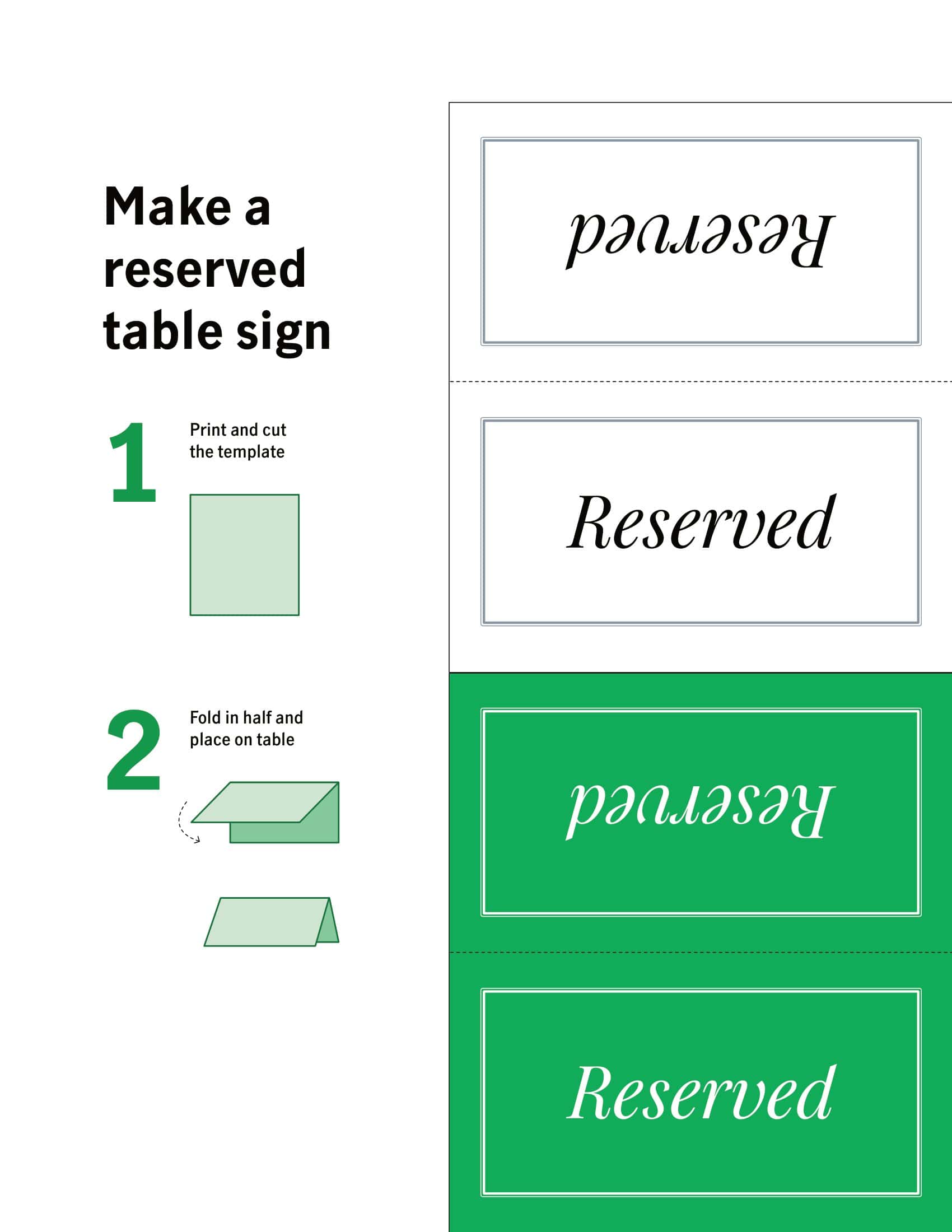 Make a reserved table sign

1 Print and cut the template

2 Fold in half and place on table

Reserved

Reserved

Reserved

Reserved