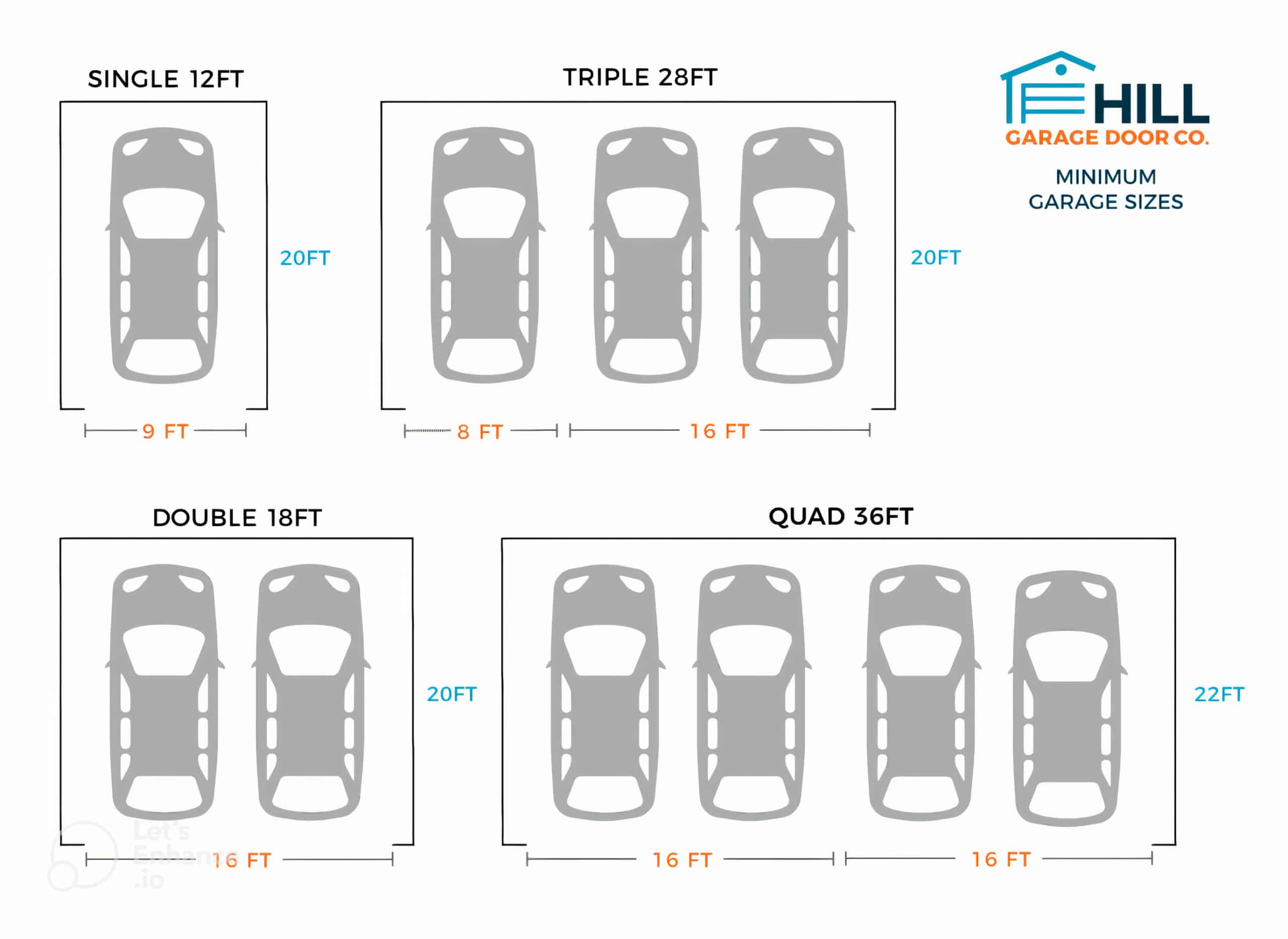 SINGLE 12FT

20FT

9 FT

TRIPLE 28FT

20FT

8 FT

16 FT

HILL
GARAGE DOOR CO.

MINIMUM
GARAGE SIZES

DOUBLE 18FT

20FT

16 FT

QUAD 36FT

22FT

16 FT

16 FT

Let's Enhance .io