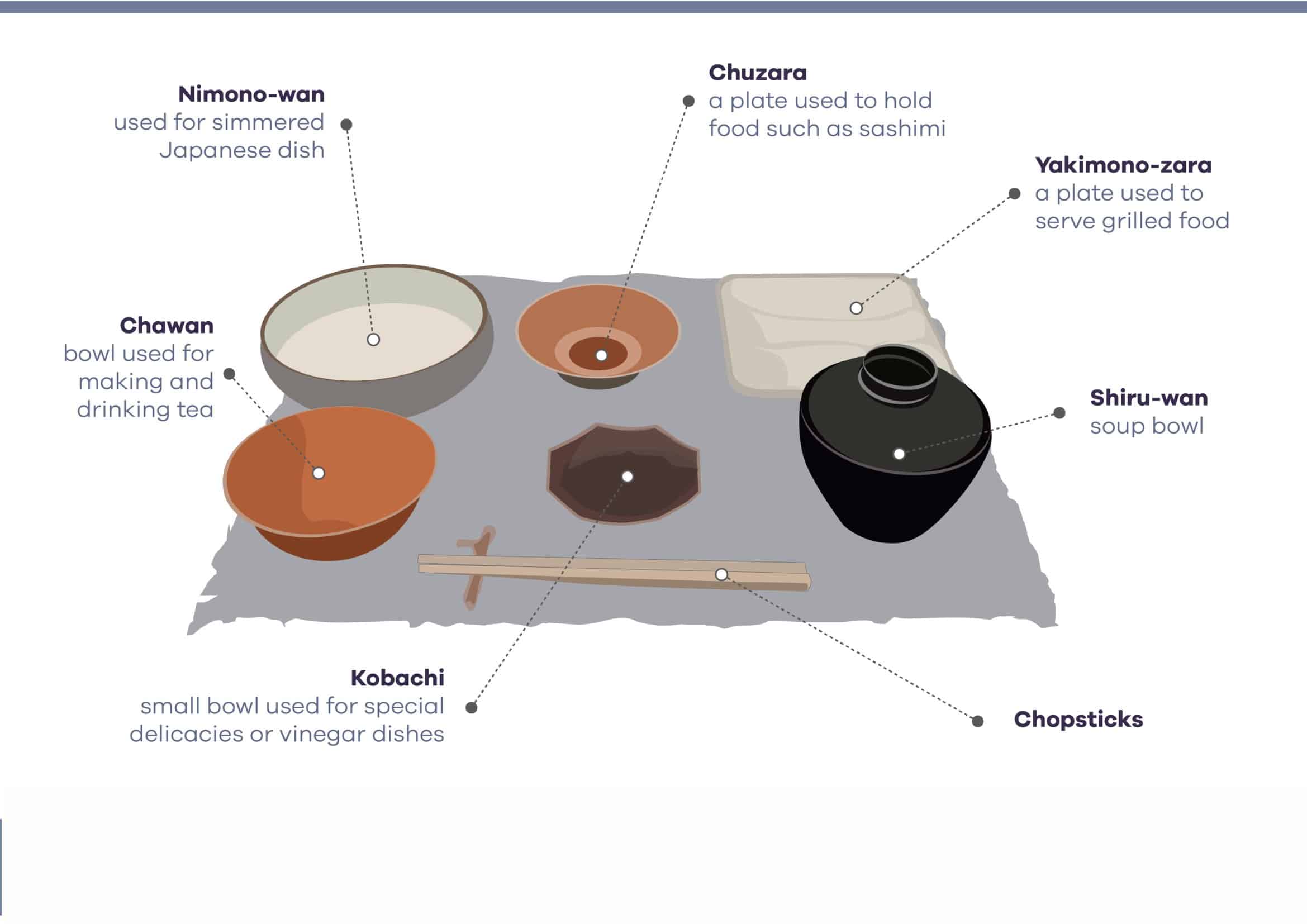 Nimono-wan
used for simmered Japanese dish

Chuzara
a plate used to hold food such as sashimi

Yakimono-zara
a plate used to serve grilled food

Chawan
bowl used for making and drinking tea

Shiru-wan
soup bowl

Kobachi
small bowl used for special delicacies or vinegar dishes

Chopsticks